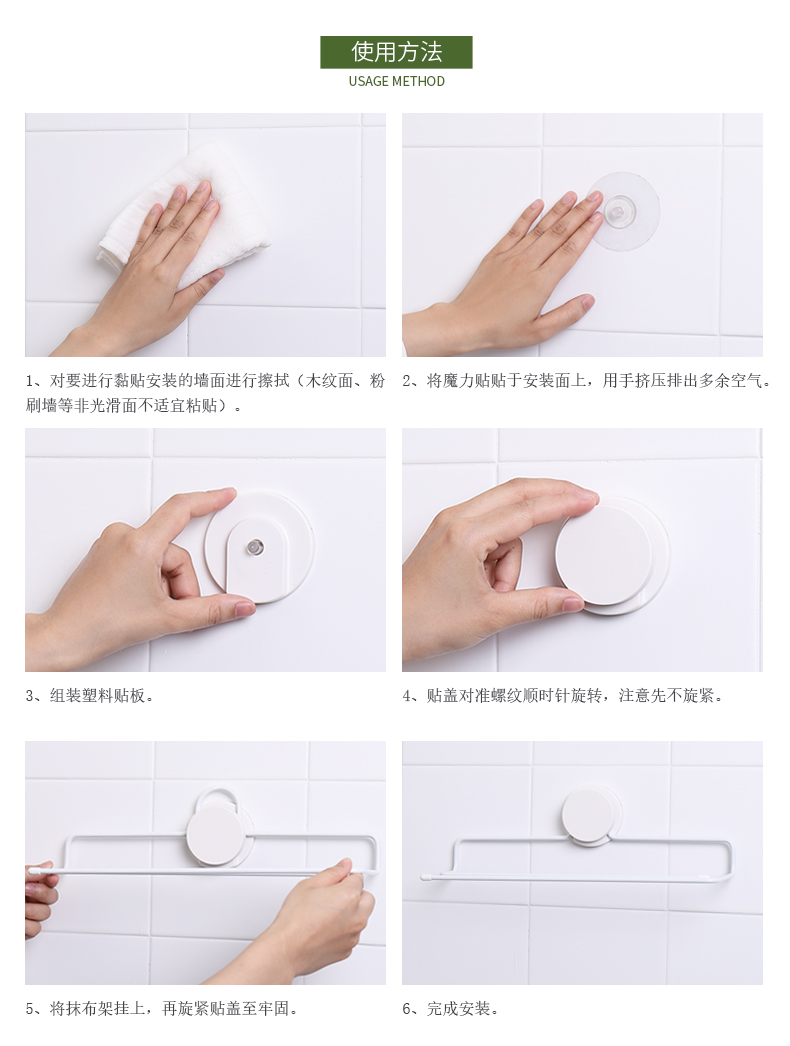 使用方法
USAGE METHOD

1、对要进行黏贴安装的墙面进行擦拭（木纹面、粉刷墙等非光滑面不适宜粘贴）。

2、将魔力贴贴于安装面上，用手挤压排出多余空气。

3、组装塑料贴板。

4、贴盖对准螺纹顺时针旋转，注意先不旋紧。

5、将抹布架挂上，再旋紧贴盖至牢固。

6、完成安装。