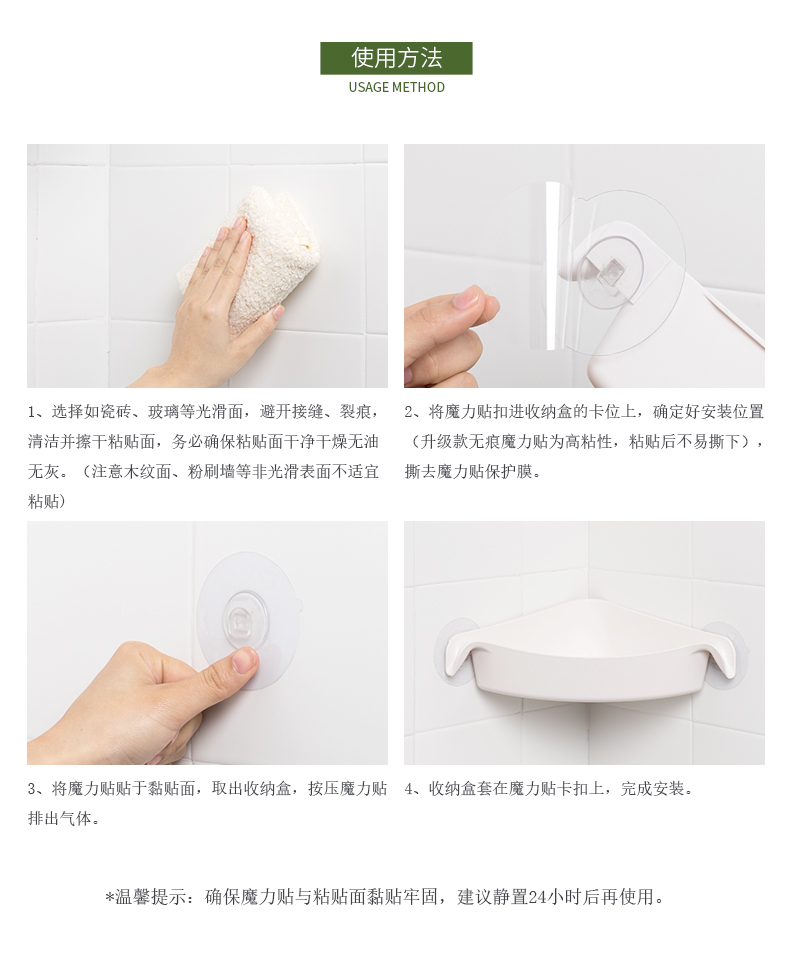 使用方法
USAGE METHOD

1、选择如瓷砖、玻璃等光滑面，避开接缝、裂痕，清洁并擦干粘贴面，务必确保粘贴面干净干燥无油无灰。（注意木纹面、粉刷墙等非光滑表面不适宜粘贴）

2、将魔力贴扣进收纳盒的卡位上，确定好安装位置（升级款无痕魔力贴为高粘性，粘贴后不易撕下），撕去魔力贴保护膜。

3、将魔力贴贴于黏贴面，取出收纳盒，按压魔力贴排出气体。

4、收纳盒套在魔力贴卡扣上，完成安装。

*温馨提示：确保魔力贴与粘贴面黏贴牢固，建议静置24小时后再使用。