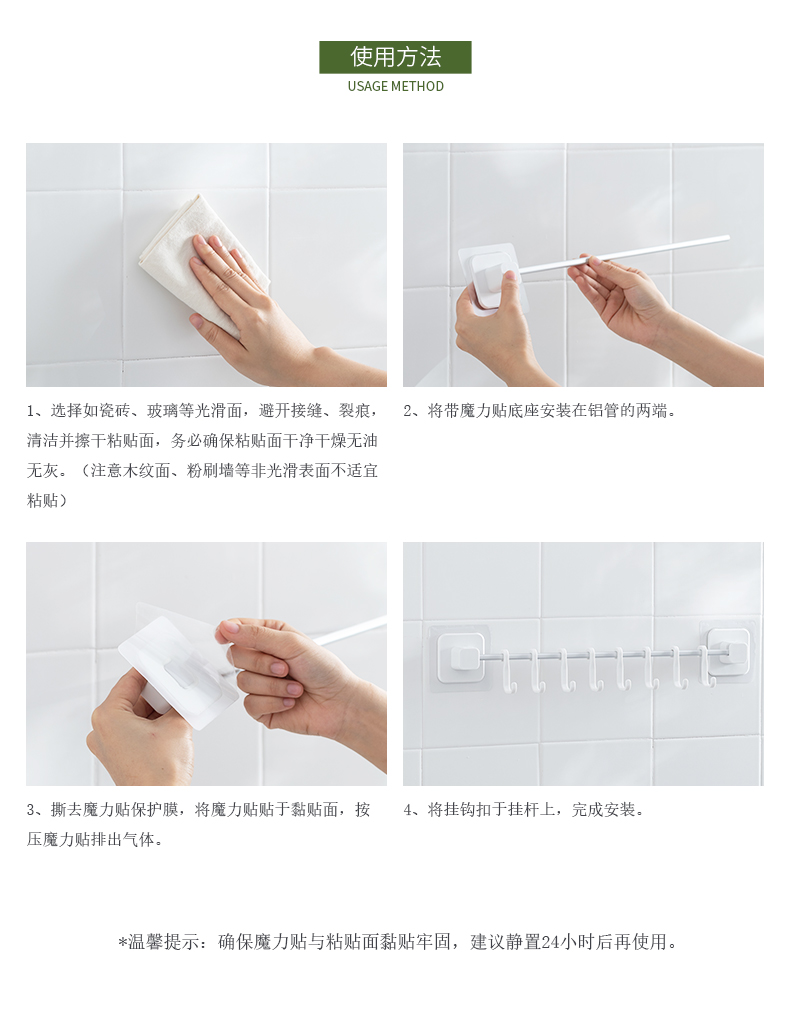 使用方法
USAGE METHOD

1、选择如瓷砖、玻璃等光滑面，避开接缝、裂痕，清洁并擦干粘贴面，务必确保粘贴面干净干燥无油无灰。（注意木纹面、粉刷墙等非光滑表面不适宜粘贴）

2、将带魔力贴底座安装在铝管的两端。

3、撕去魔力贴保护膜，将魔力贴贴于黏贴面，按压魔力贴排出气体。

4、将挂钩扣于挂杆上，完成安装。

*温馨提示：确保魔力贴与粘贴面黏贴牢固，建议静置24小时后再使用。