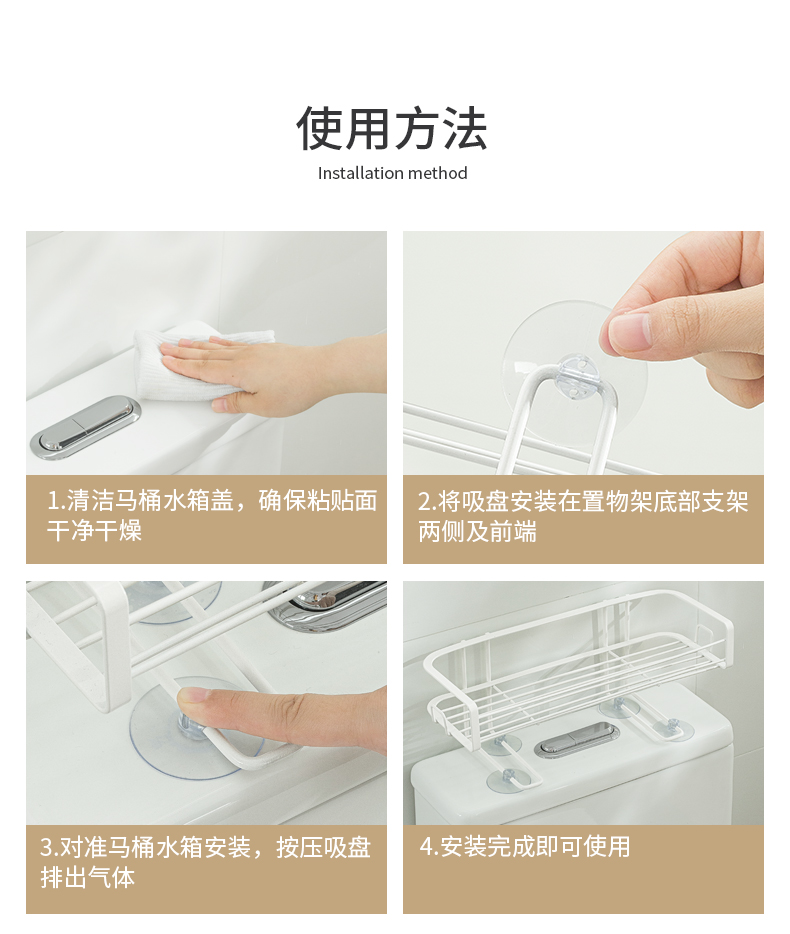 使用方法

Installation method

1.清洁马桶水箱盖，确保粘贴面干净干燥

2.将吸盘安装在置物架底部支架两侧及前端

3.对准马桶水箱安装，按压吸盘排出气体

4.安装完成即可使用