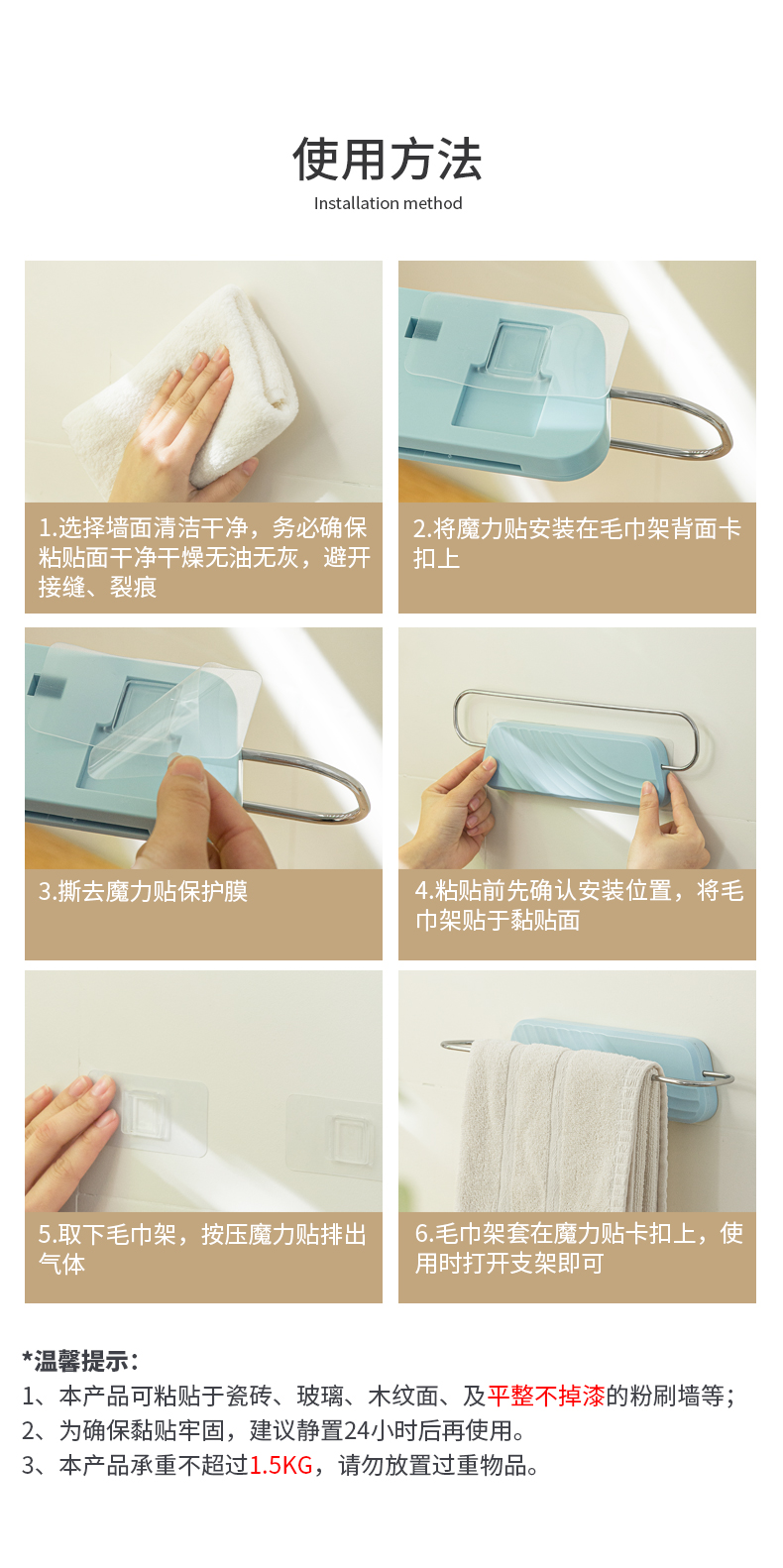 使用方法
Installation method

1.选择墙面清洁干净，务必确保粘贴面干净干燥无油无灰，避开接缝、裂痕

2.将魔力贴安装在毛巾架背面卡扣上

3.撕去魔力贴保护膜

4.粘贴前先确认安装位置，将毛巾架贴于黏贴面

5.取下毛巾架，按压魔力贴排出气体

6.毛巾架套在魔力贴卡扣上，使用时打开支架即可

*温馨提示：
1、本产品可粘贴于瓷砖、玻璃、木纹面、及平整不掉漆的粉刷墙等；
2、为确保黏贴牢固，建议静置24小时后再使用。
3、本产品承重不超过1.5KG，请勿放置过重物品。