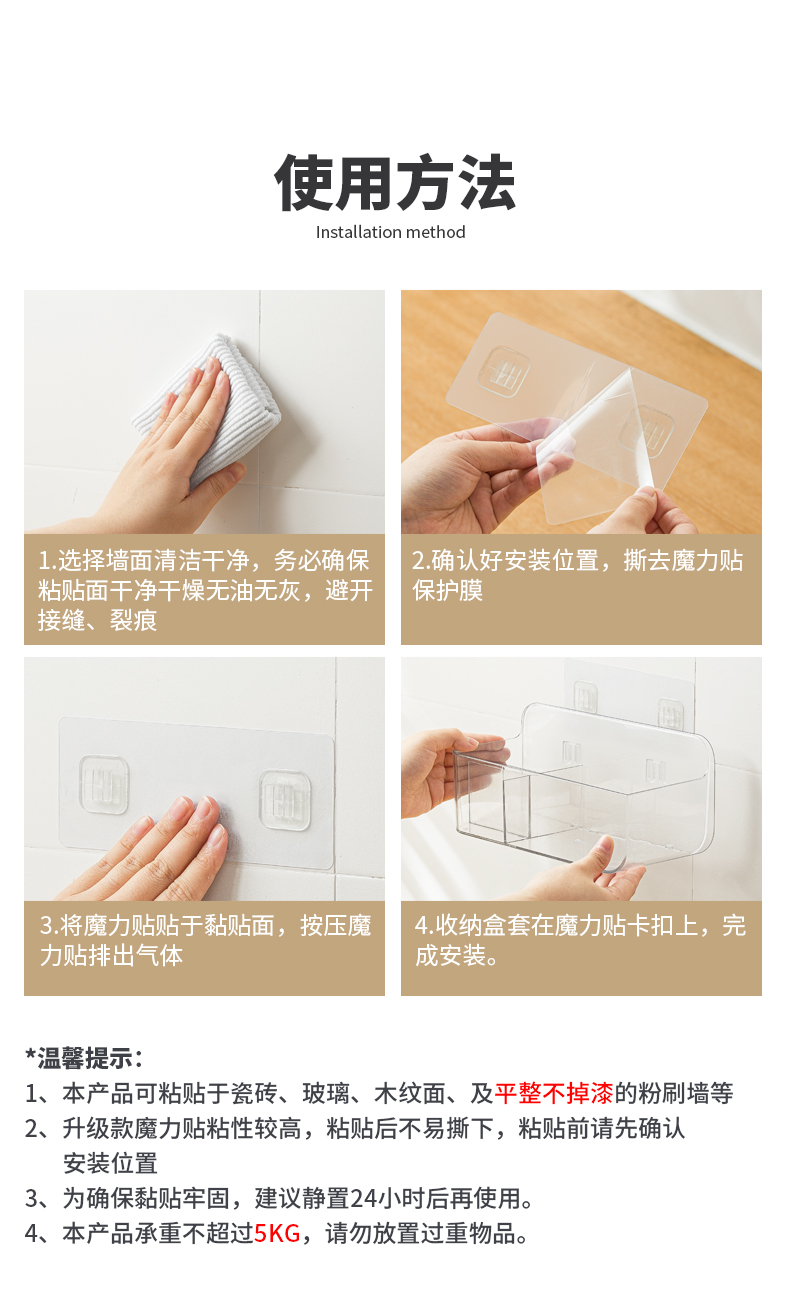 使用方法
Installation method

1.选择墙面清洁干净，务必确保粘贴面干净干燥无油无灰，避开接缝、裂痕

2.确认好安装位置，撕去魔力贴保护膜

3.将魔力贴贴于黏贴面，按压魔力贴排出气体

4.收纳盒套在魔力贴卡扣上，完成安装。

*温馨提示：
1、本产品可粘贴于瓷砖、玻璃、木纹面、及平整不掉漆的粉刷墙等
2、升级款魔力贴粘性较高，粘贴后不易撕下，粘贴前请先确认安装位置
3、为确保黏贴牢固，建议静置24小时后再使用。
4、本产品承重不超过5KG，请勿放置过重物品。