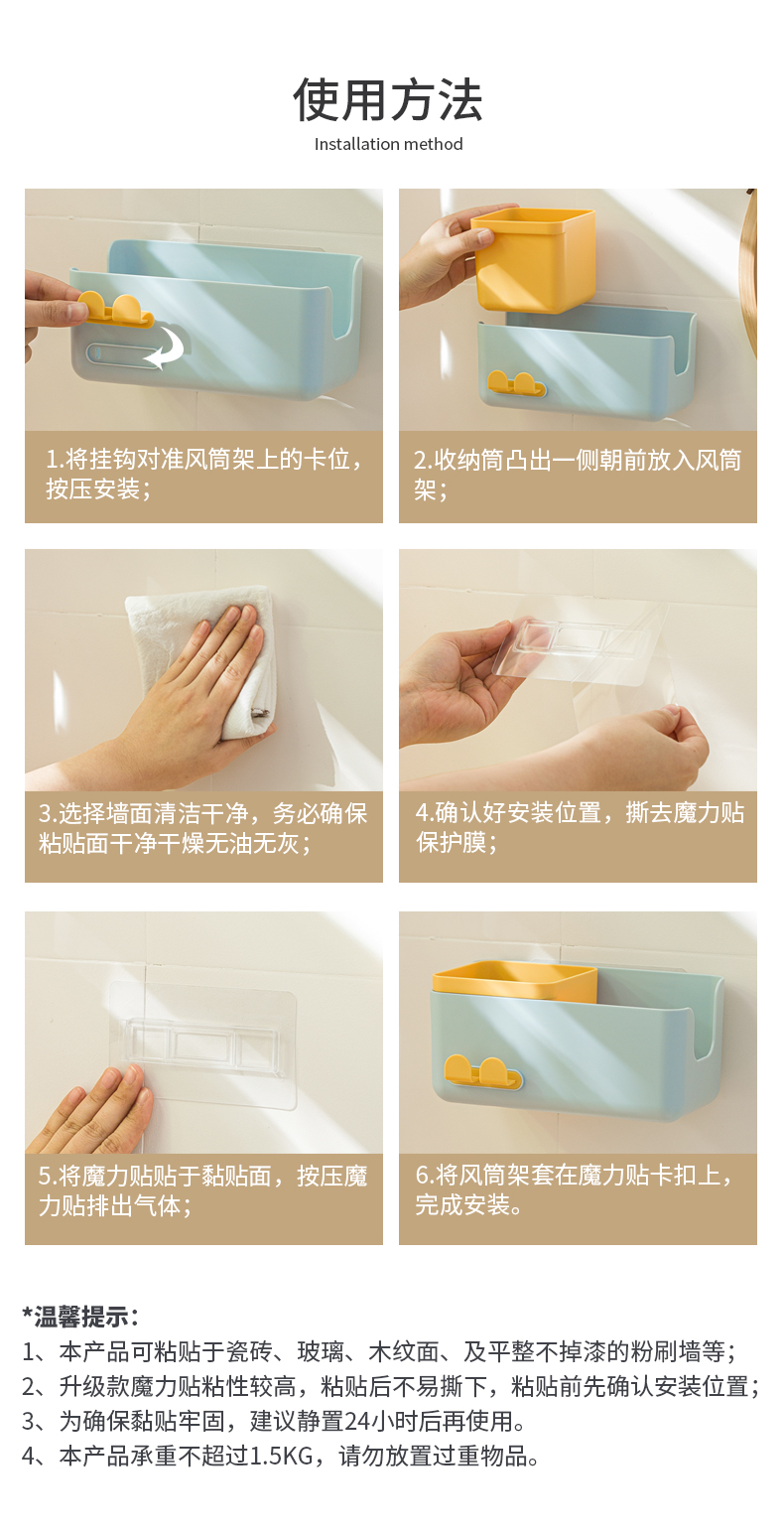 使用方法
Installation method

1.将挂钩对准风筒架上的卡位，按压安装；

2.收纳筒凸出一侧朝前放入风筒架；

3.选择墙面清洁干净，务必确保粘贴面干净干燥无油无灰；

4.确认好安装位置，撕去魔力贴保护膜；

5.将魔力贴贴于黏贴面，按压魔力贴排出气体；

6.将风筒架套在魔力贴卡扣上，完成安装。

*温馨提示：
1、本产品可粘贴于瓷砖、玻璃、木纹面、及平整不掉漆的粉刷墙等；
2、升级款魔力贴粘性较高，粘贴后不易撕下，粘贴前先确认安装位置；
3、为确保黏贴牢固，建议静置24小时后再使用。
4、本产品承重不超过1.5KG，请勿放置过重物品。