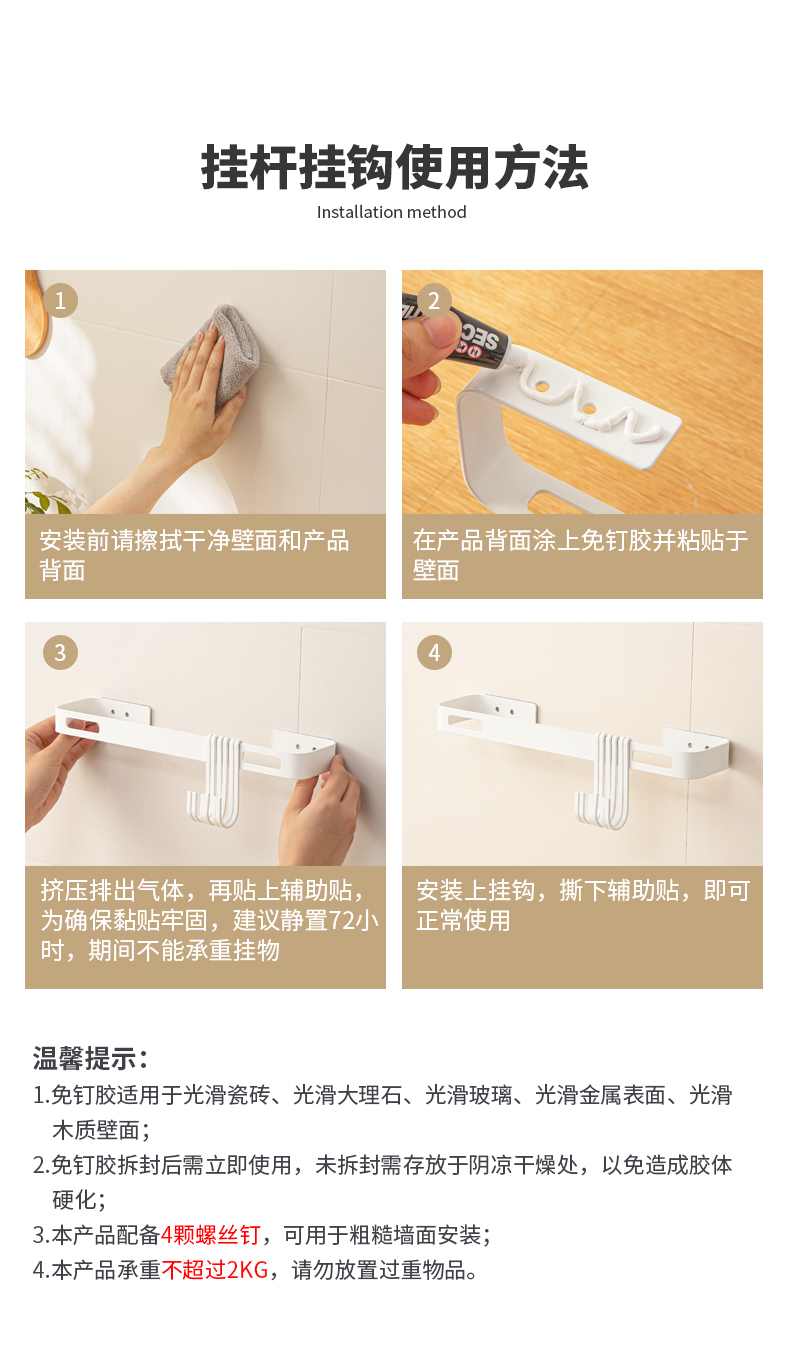 挂杆挂钩使用方法

Installation method

1

安装前请擦拭干净壁面和产品背面

2

SEC

在产品背面涂上免钉胶并粘贴于壁面

3

挤压排出气体，再贴上辅助贴，为确保黏贴牢固，建议静置72小时，期间不能承重挂物

4

安装上挂钩，撕下辅助贴，即可正常使用

温馨提示：

1.免钉胶适用于光滑瓷砖、光滑大理石、光滑玻璃、光滑金属表面、光滑木质壁面；

2.免钉胶拆封后需立即使用，未拆封需存放于阴凉干燥处，以免造成胶体硬化；

3.本产品配备4颗螺丝钉，可用于粗糙墙面安装；

4.本产品承重不超过2KG，请勿放置过重物品。