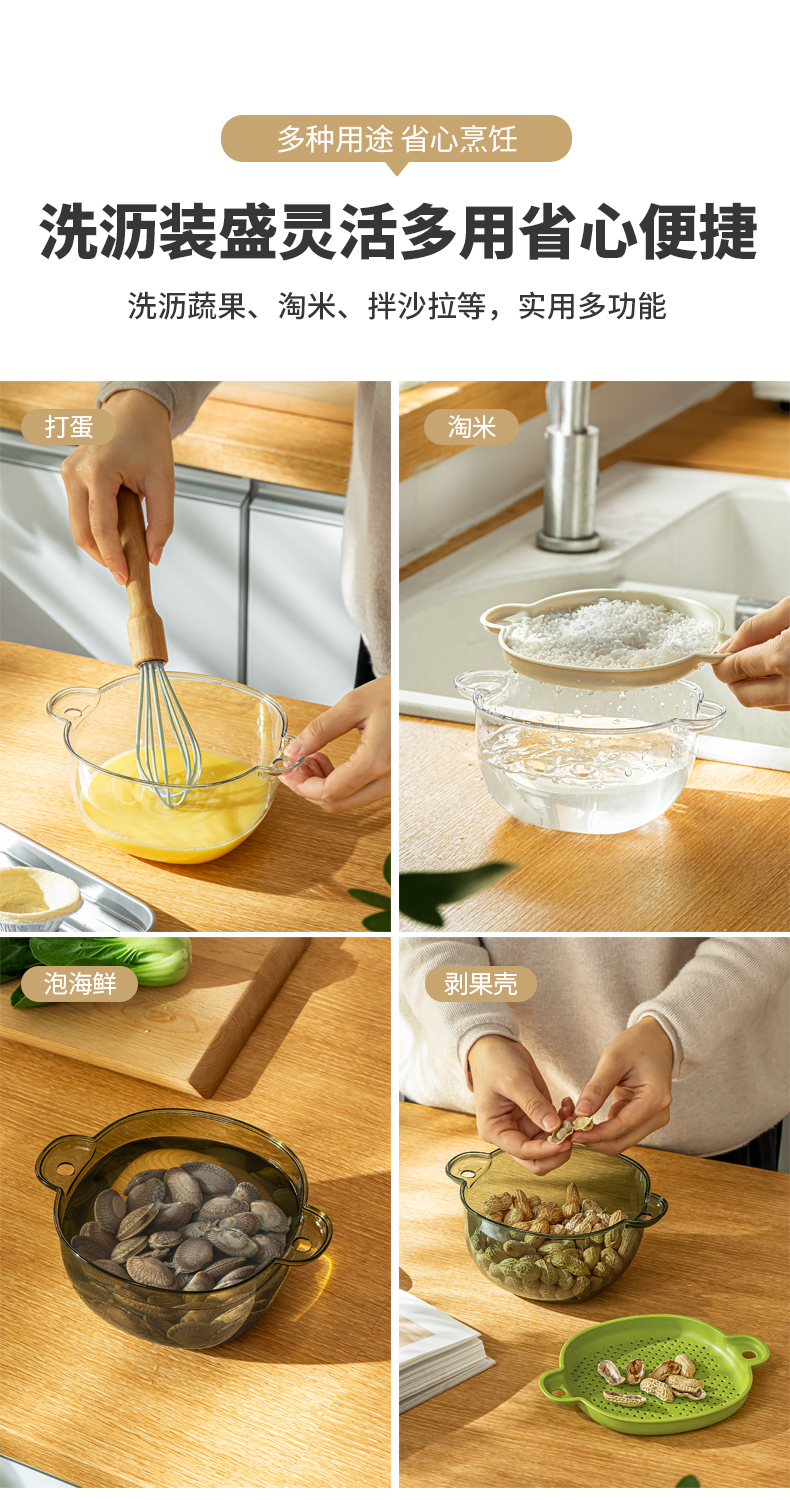 多种用途 省心烹饪

洗沥装盛灵活多用省心便捷

洗沥蔬果、淘米、拌沙拉等，实用多功能

打蛋

淘米

泡海鲜

剥果壳